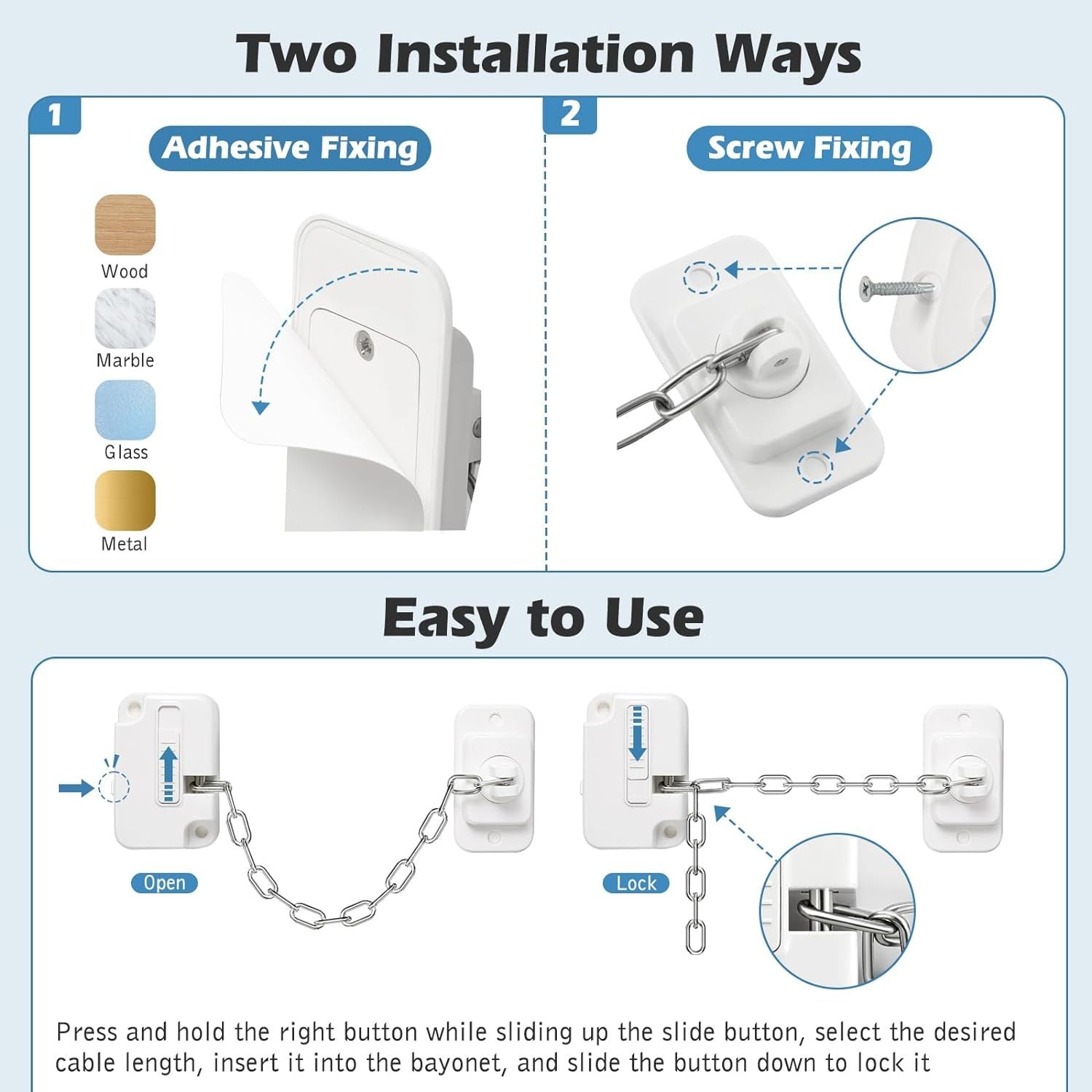 Two Installation Ways

1

Adhesive Fixing

Wood

Marble

Glass

Metal

2

Screw Fixing

Easy to Use

Open

Lock

Press and hold the right button while sliding up the slide button, select the desired cable length, insert it into the bayonet, and slide the button down to lock it