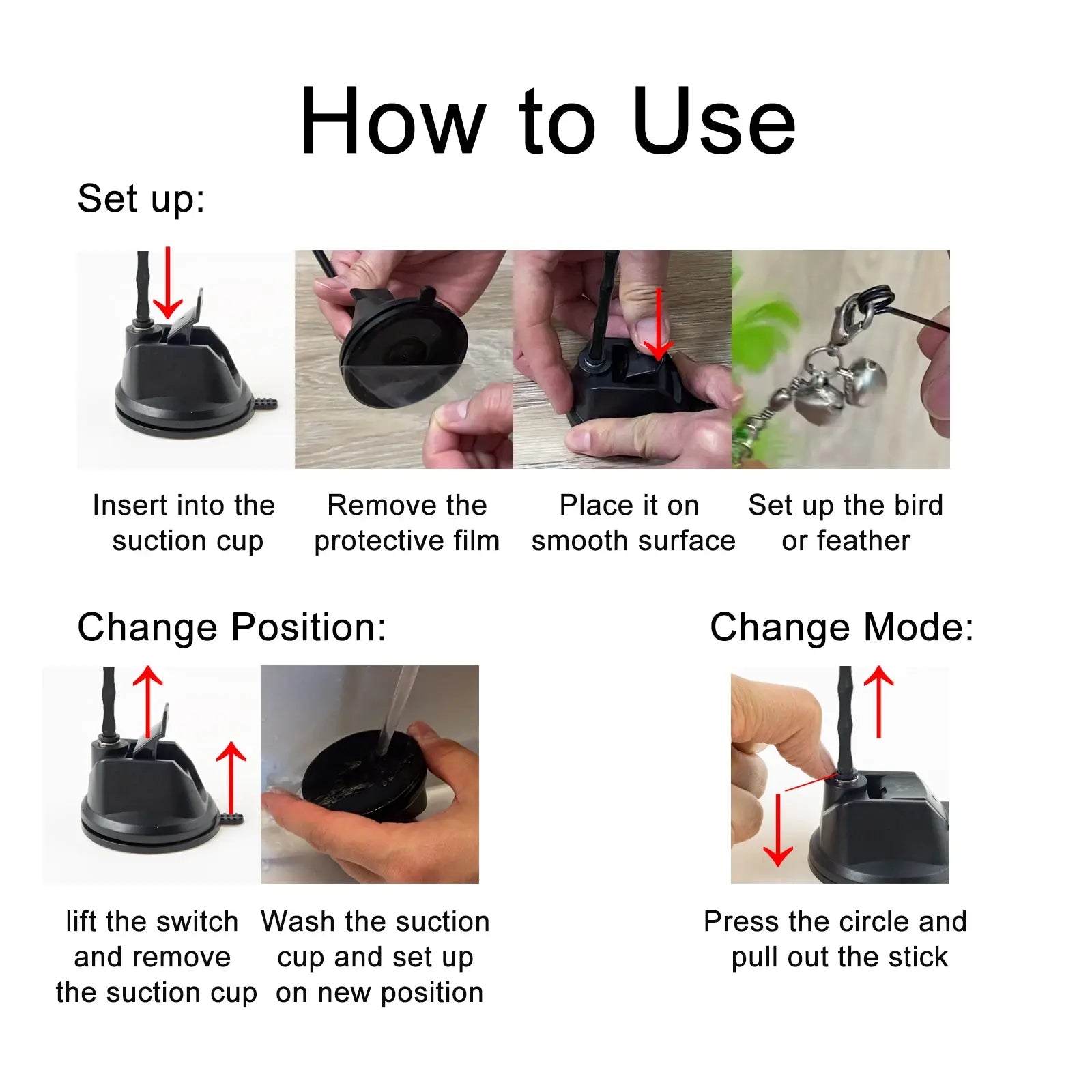 How to Use

Set up:

Insert into the suction cup

Remove the protective film

Place it on smooth surface

Set up the bird or feather

Change Position:

lift the switch and remove the suction cup

Wash the suction cup and set up on new position

Change Mode:

Press the circle and pull out the stick