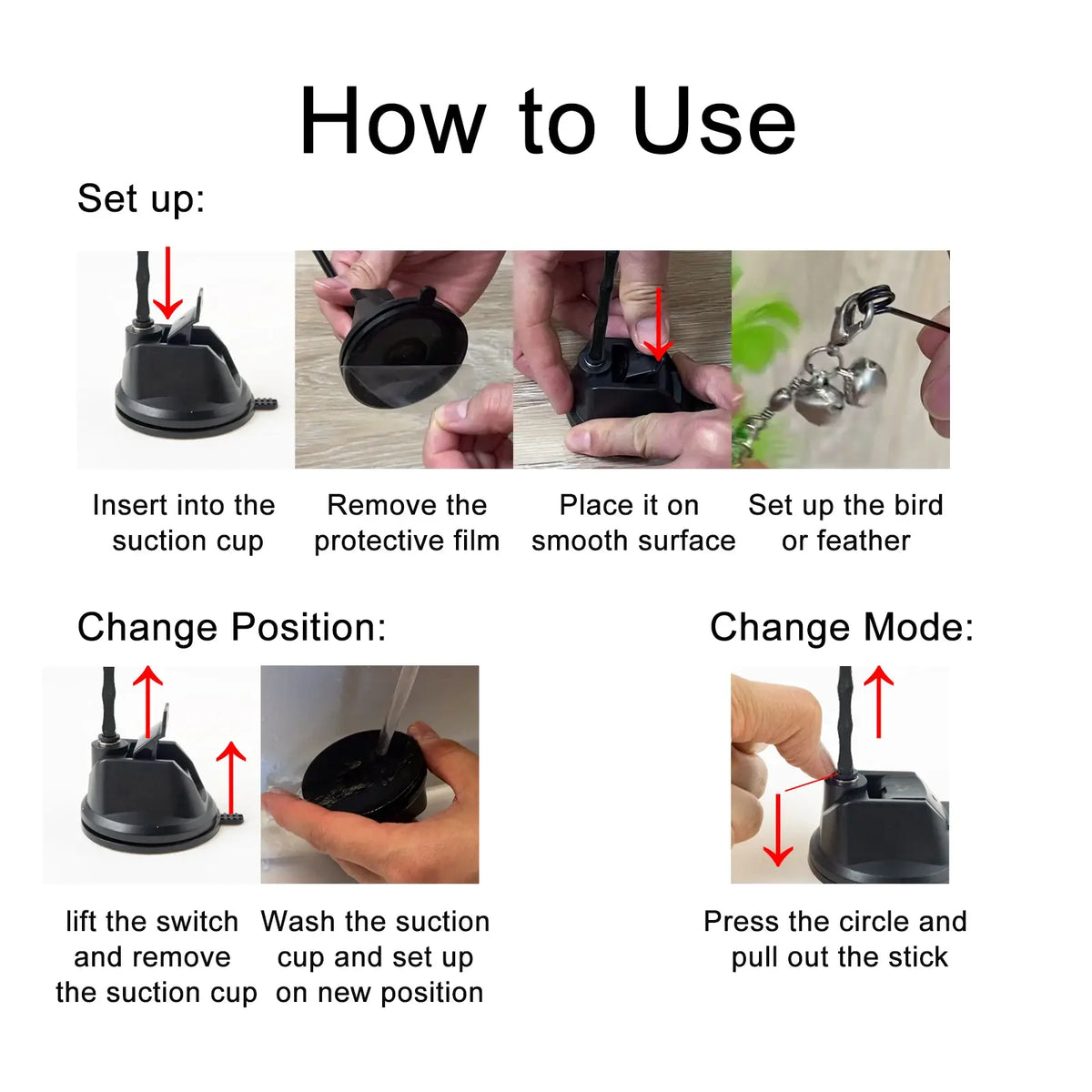 How to Use

Set up:

Insert into the suction cup

Remove the protective film

Place it on smooth surface

Set up the bird or feather

Change Position:

lift the switch and remove the suction cup

Wash the suction cup and set up on new position

Change Mode:

Press the circle and pull out the stick